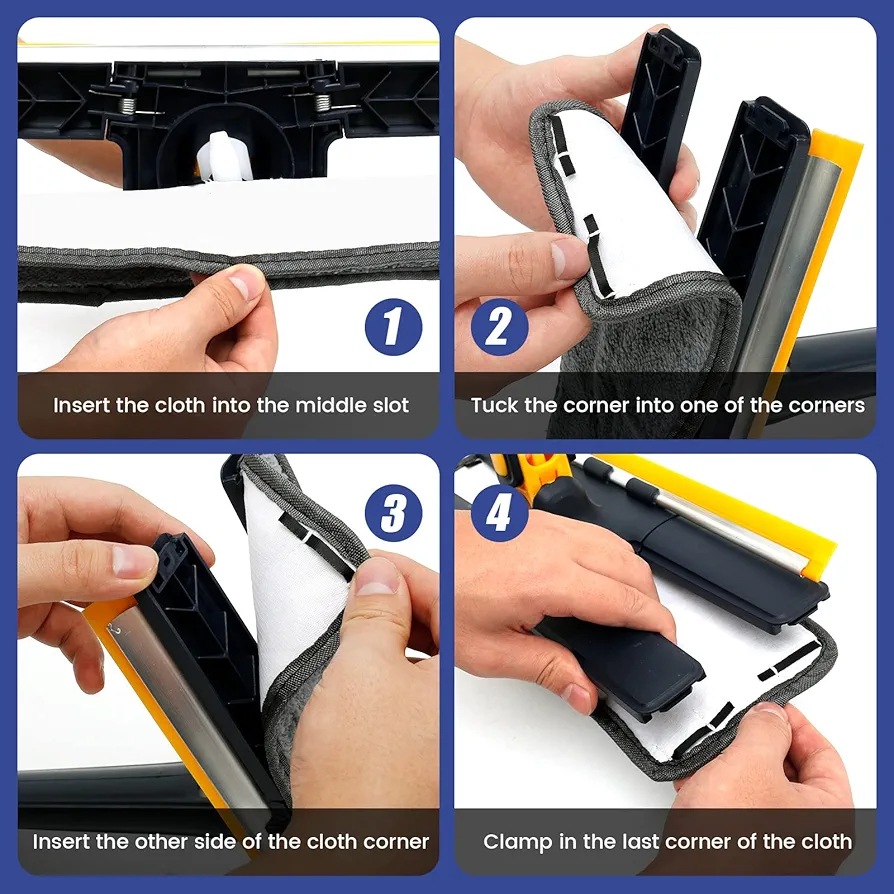 1
Insert the cloth into the middle slot

2
Tuck the corner into one of the corners

3
Insert the other side of the cloth corner

4
Clamp in the last corner of the cloth