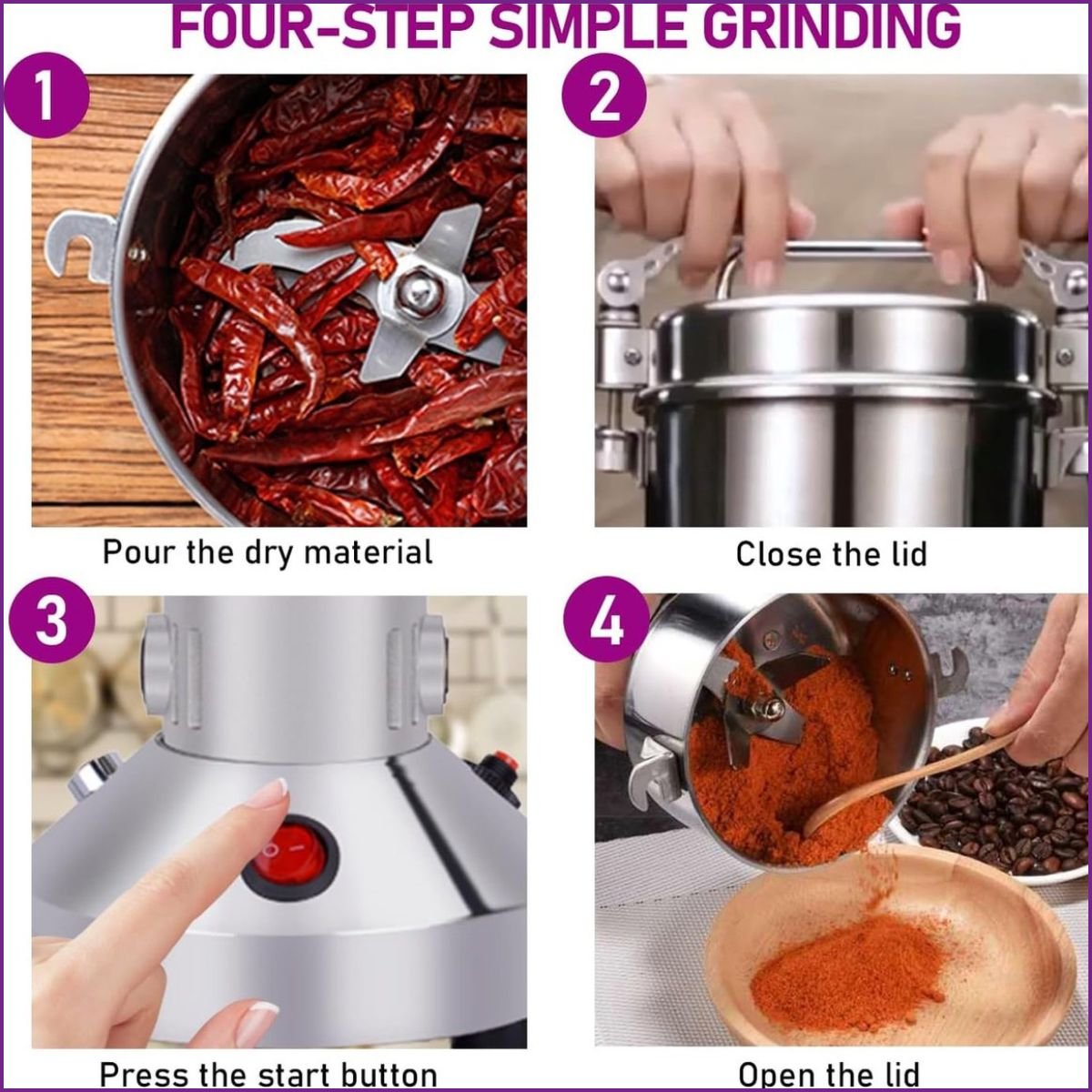 FOUR-STEP SIMPLE GRINDING

1

Pour the dry material

2

Close the lid

3

Press the start button

4

Open the lid