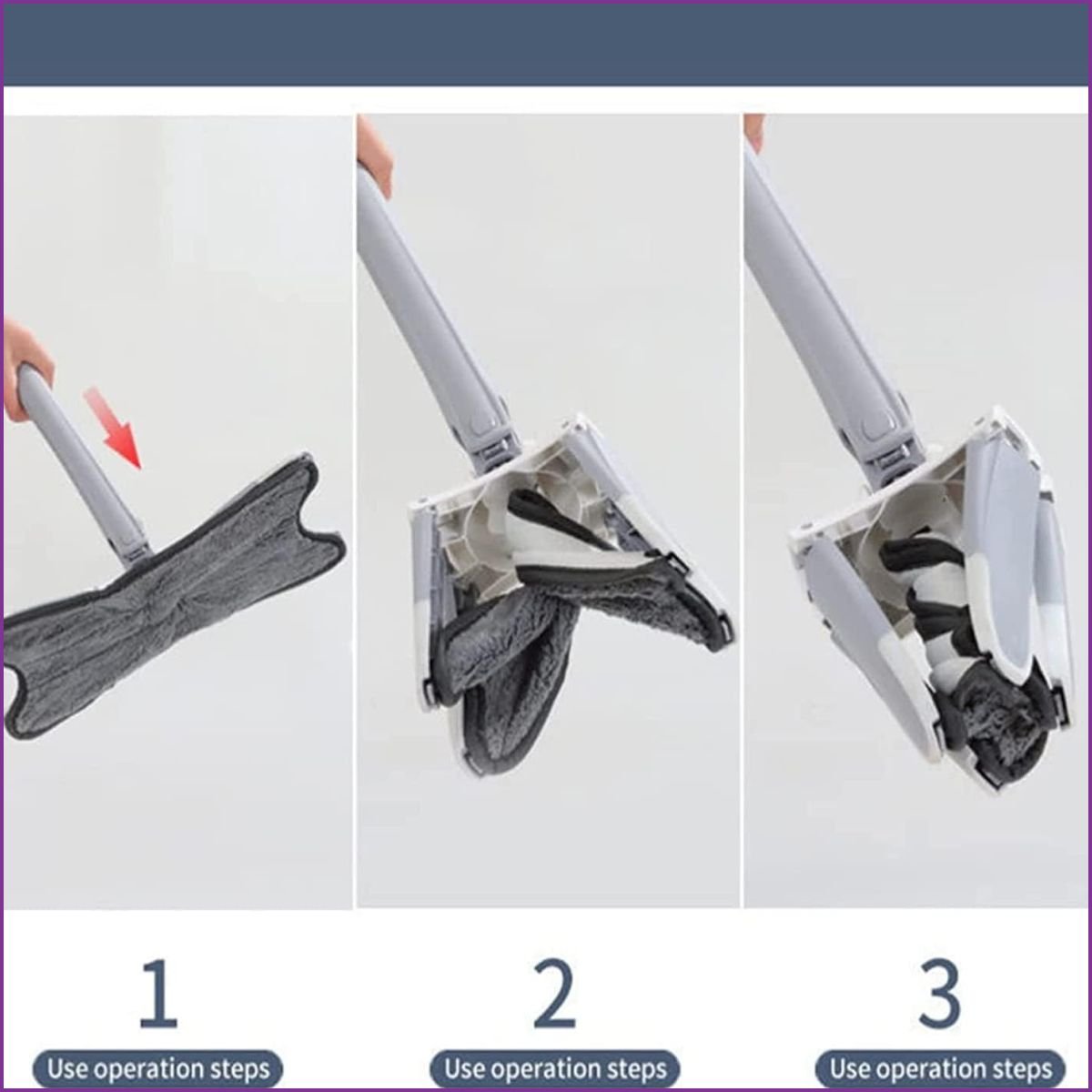 1
Use operation steps

2
Use operation steps

3
Use operation steps