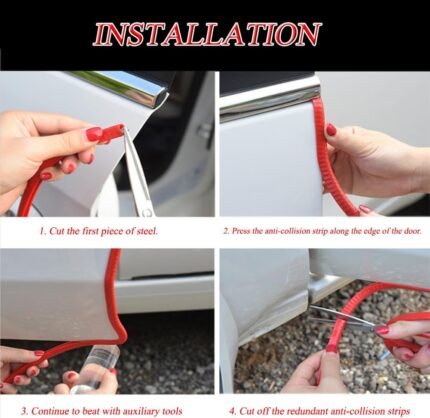 INSTALLATION

1. Cut the first piece of steel.

2. Press the anti-collision strip along the edge of the door.

3. Continue to beat with auxiliary tools

4. Cut off the redundant anti-collision strips