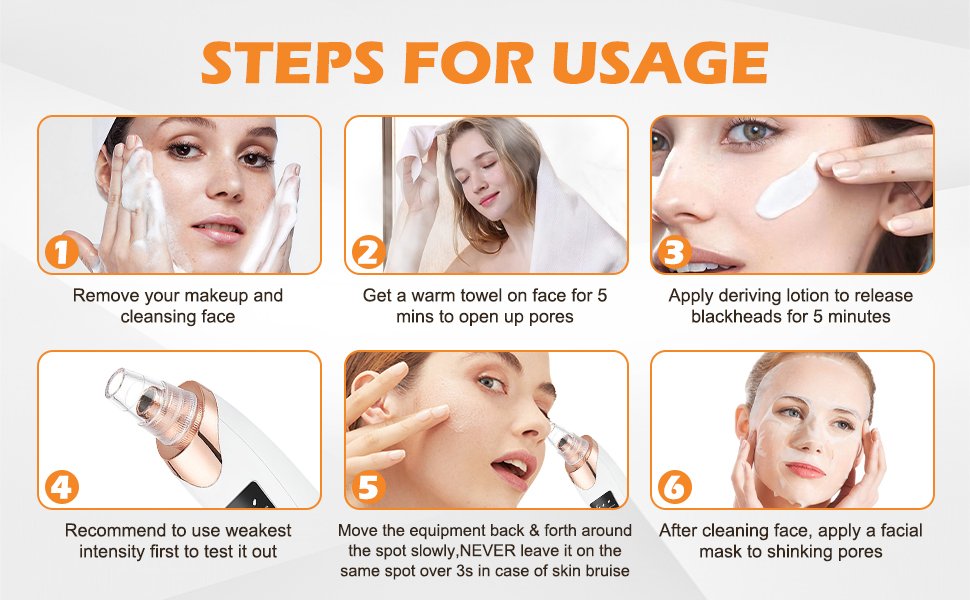 STEPS FOR USAGE

1
Remove your makeup and cleansing face

2
Get a warm towel on face for 5 mins to open up pores

3
Apply deriving lotion to release blackheads for 5 minutes

4
Recommend to use weakest intensity first to test it out

5
Move the equipment back & forth around the spot slowly,NEVER leave it on the same spot over 3s in case of skin bruise

6
After cleaning face, apply a facial mask to shinking pores