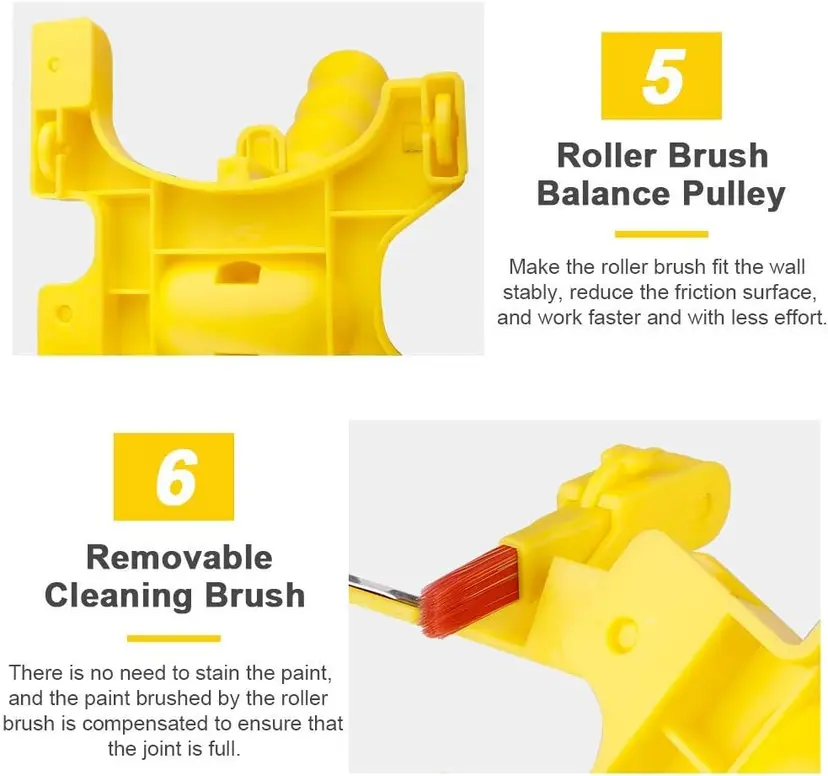 5

Roller Brush Balance Pulley

Make the roller brush fit the wall stably, reduce the friction surface, and work faster and with less effort.

6

Removable Cleaning Brush

There is no need to stain the paint, and the paint brushed by the roller brush is compensated to ensure that the joint is full.