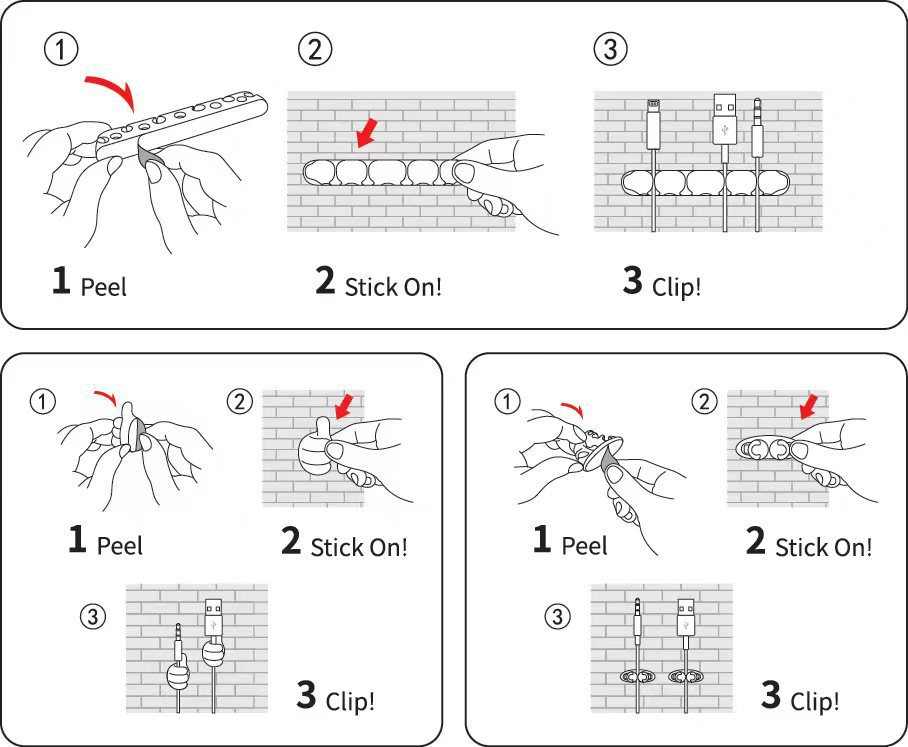 ①
②
③

1 Peel
2 Stick On!
3 Clip!

①
②

1 Peel
2 Stick On!

③

3 Clip!

①
②

1 Peel
2 Stick On!

③

3 Clip!